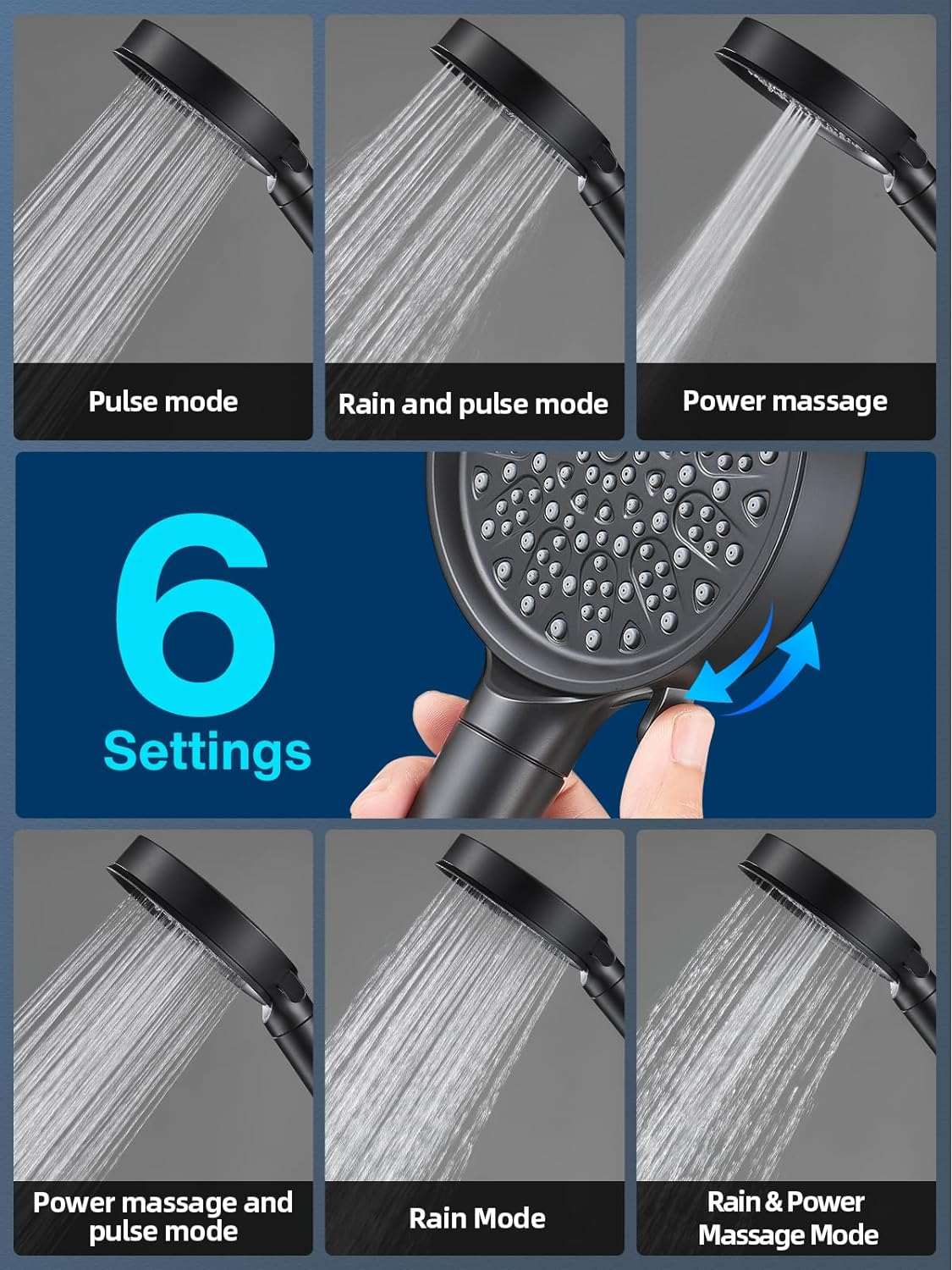 Pulse mode

Rain and pulse mode

Power massage

6

Settings

Power massage and pulse mode

Rain Mode

Rain & Power Massage Mode